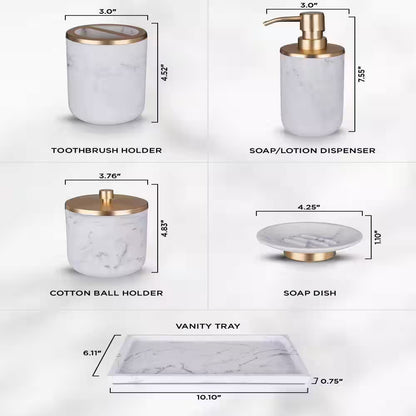 3.0"
4.52"
TOOTHBRUSH HOLDER

3.0"
7.55"
SOAP/LOTION DISPENSER

3.76"
4.83"
COTTON BALL HOLDER

4.25"
1.10"
SOAP DISH

VANITY TRAY
6.11"
0.75"
10.10"