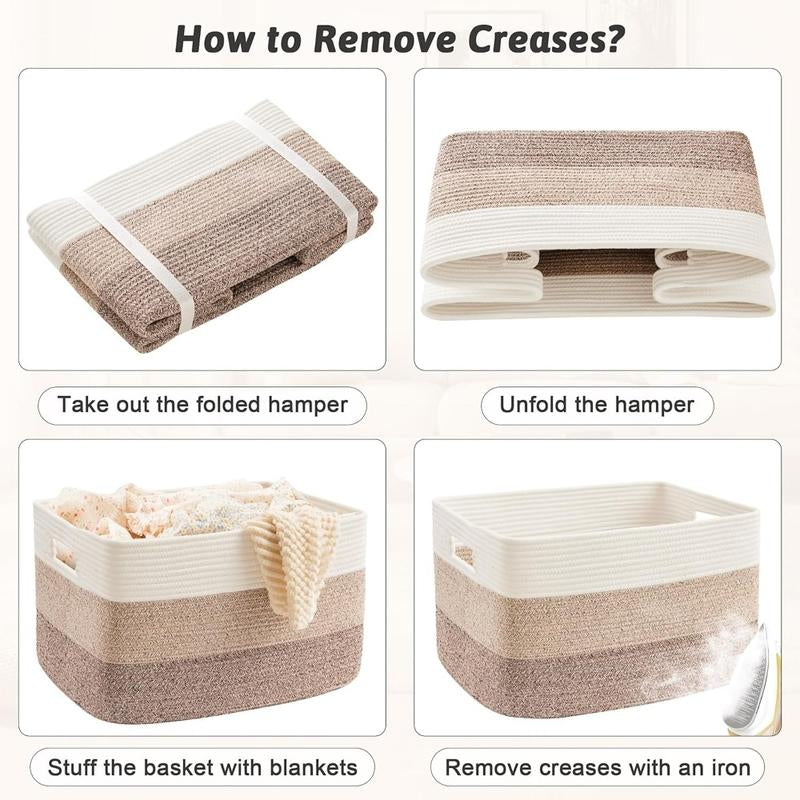 How to Remove Creases?

Take out the folded hamper

Unfold the hamper

Stuff the basket with blankets

Remove creases with an iron