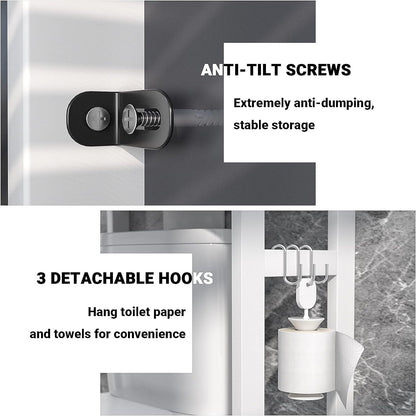 ANTI-TILT SCREWS

Extremely anti-dumping, stable storage

3 DETACHABLE HOOKS

Hang toilet paper and towels for convenience