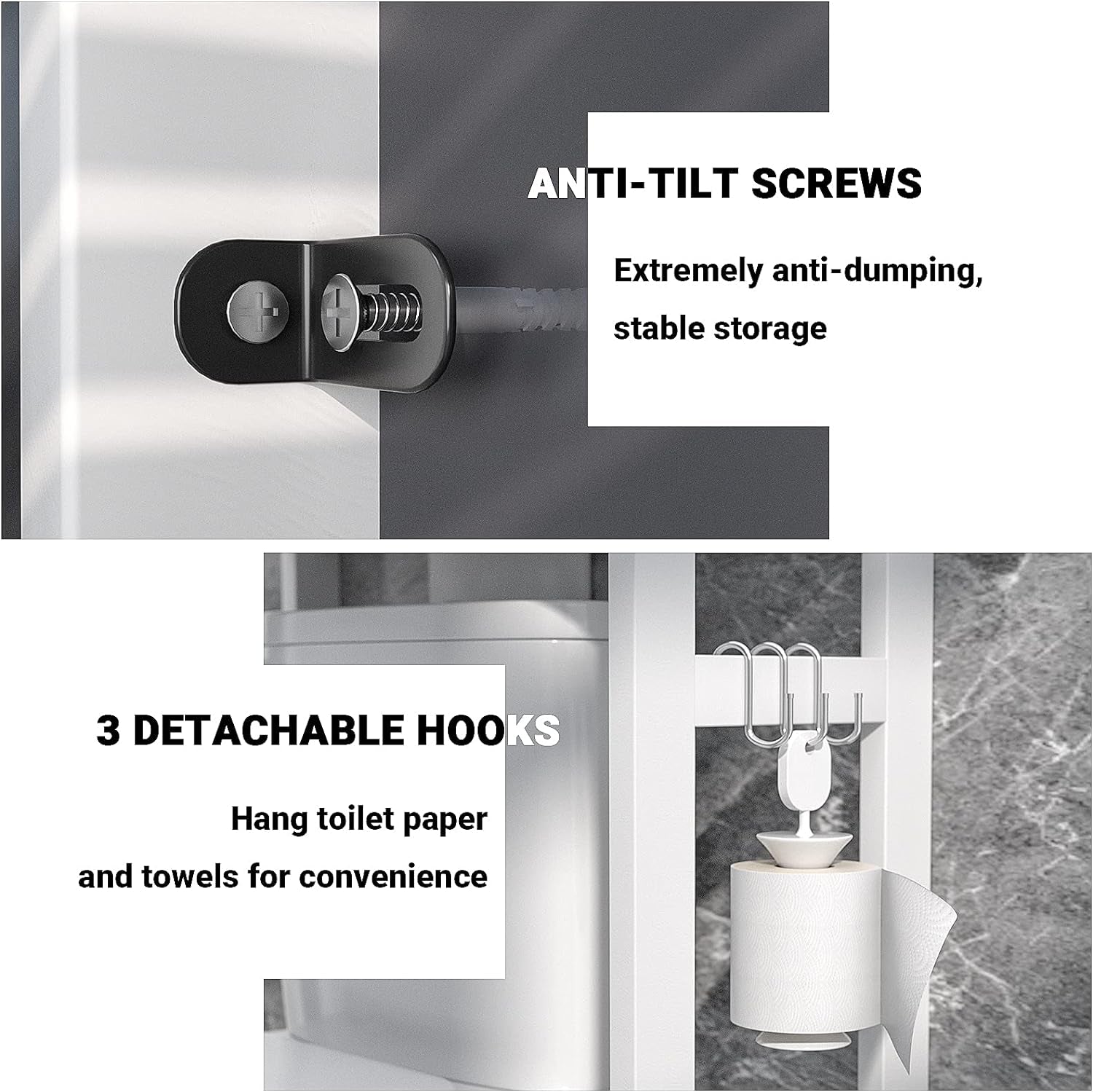 ANTI-TILT SCREWS

Extremely anti-dumping, stable storage

3 DETACHABLE HOOKS

Hang toilet paper and towels for convenience