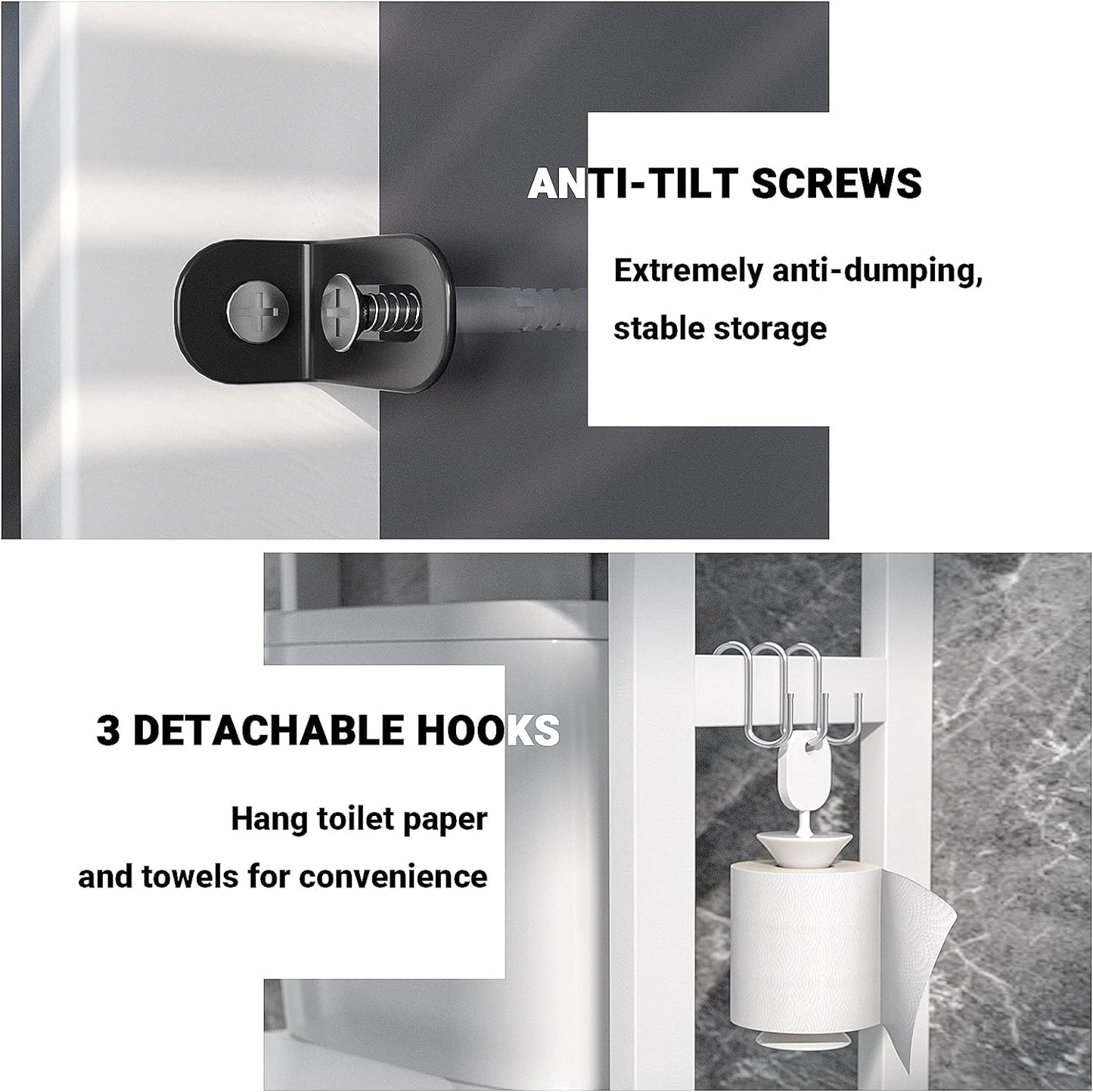 ANTI-TILT SCREWS

Extremely anti-dumping, stable storage

3 DETACHABLE HOOKS

Hang toilet paper and towels for convenience