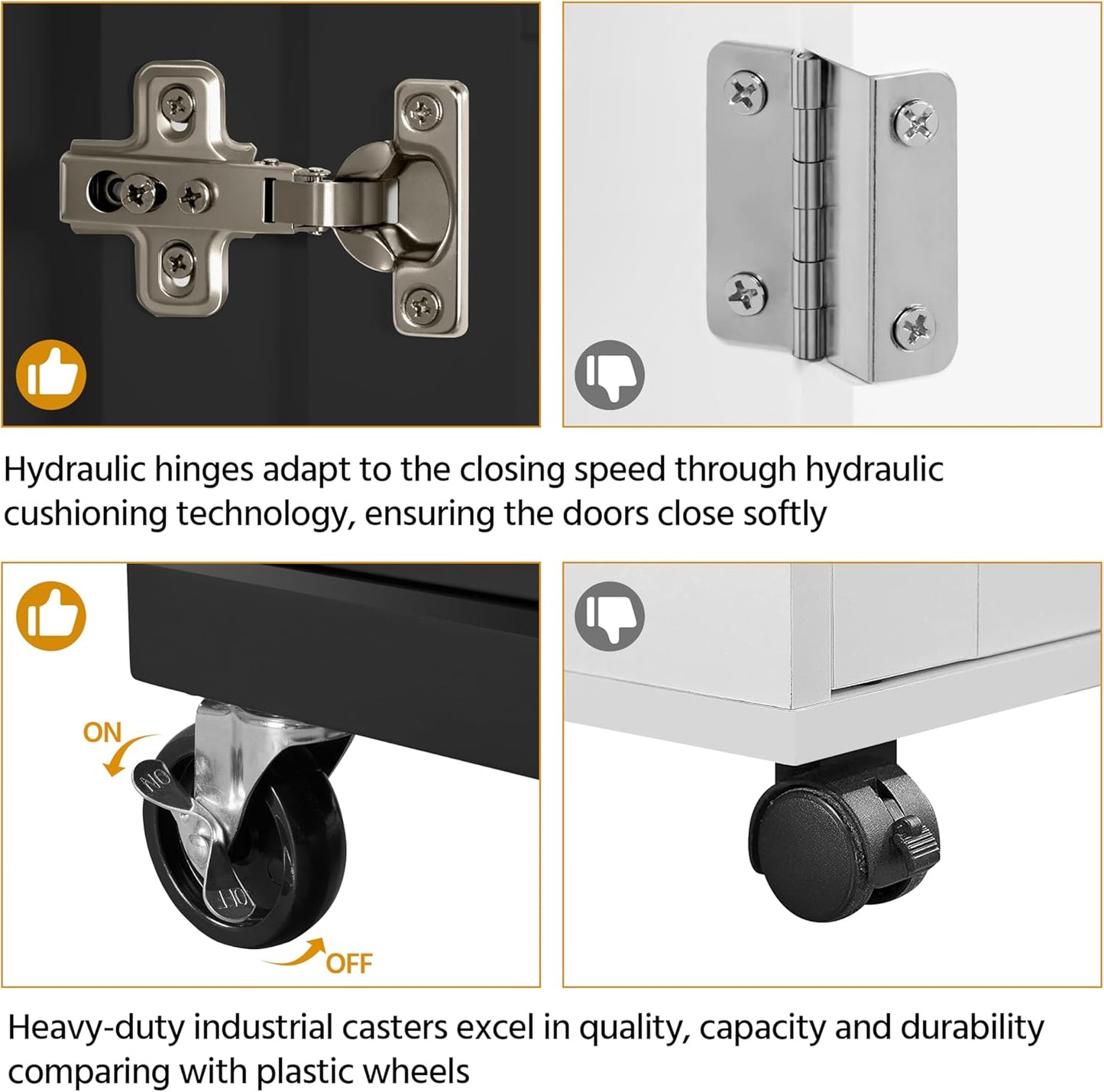 Hydraulic hinges adapt to the closing speed through hydraulic cushioning technology, ensuring the doors close softly

ON

ON

OFF

OFF

Heavy-duty industrial casters excel in quality, capacity and durability comparing with plastic wheels